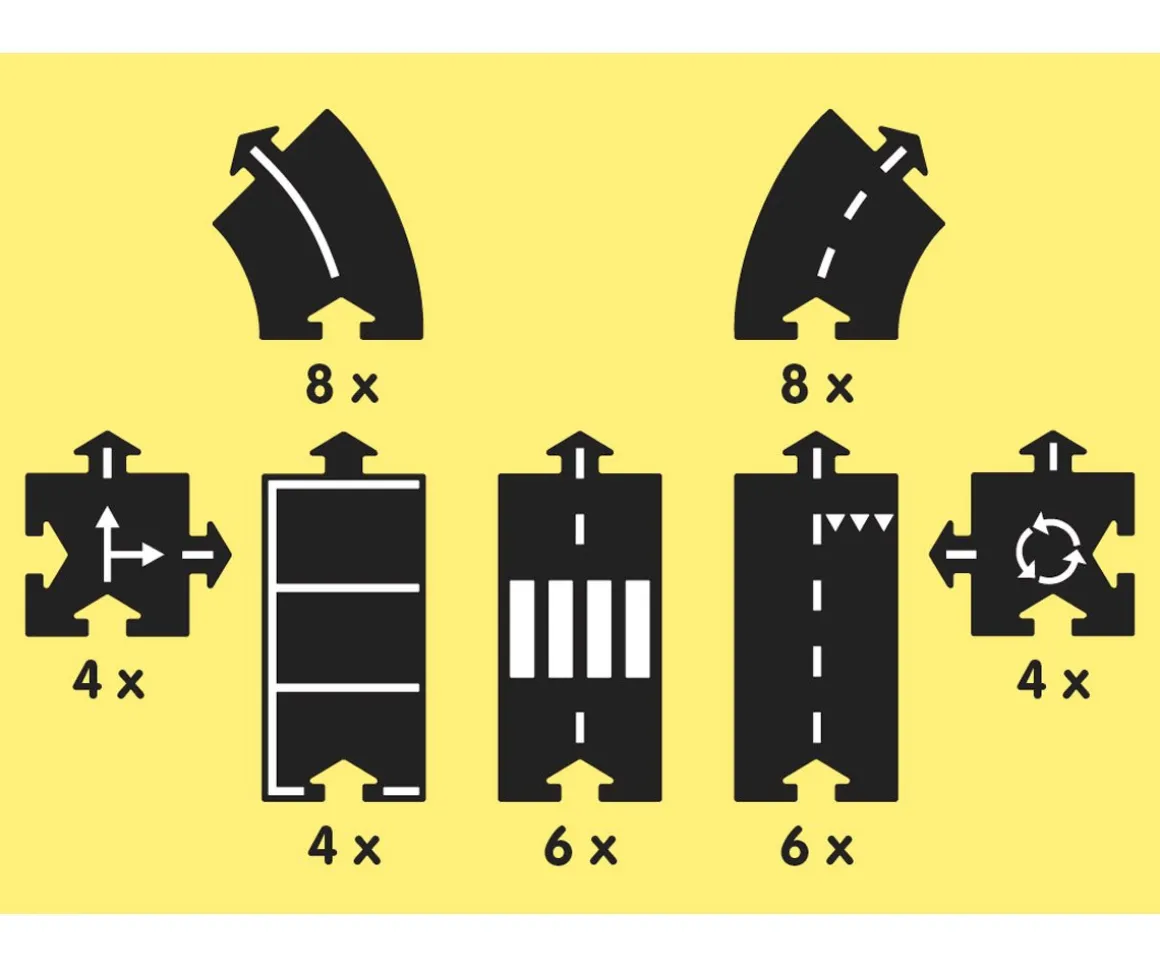 8 x

8 x

4 x

4 x

6 x

6 x

4 x